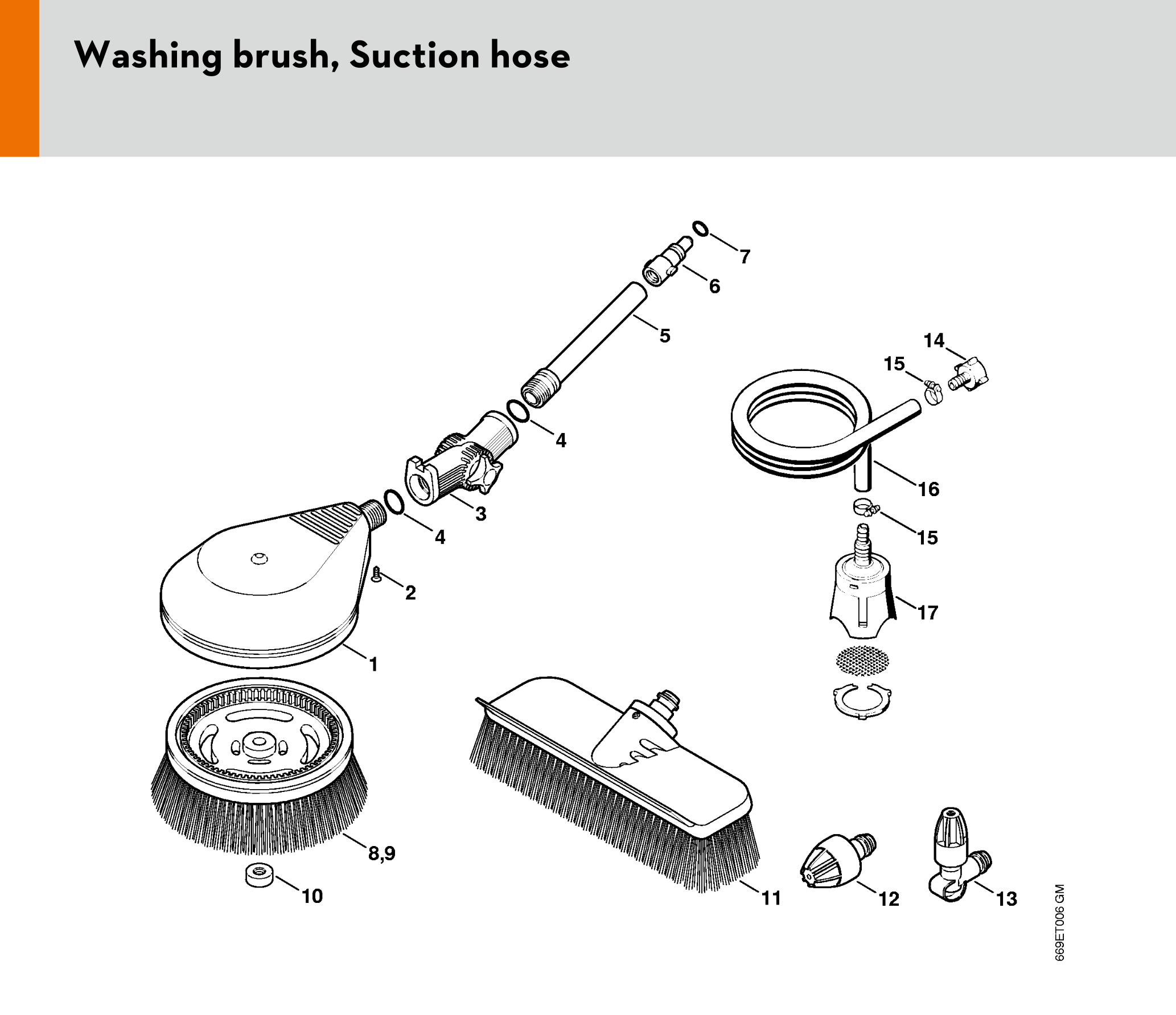 Washing brush, Suction hose

7
6
5
14
15
4
16
3
4
15
2
17
1
8,9
10
11
12
13
669ET006 GM